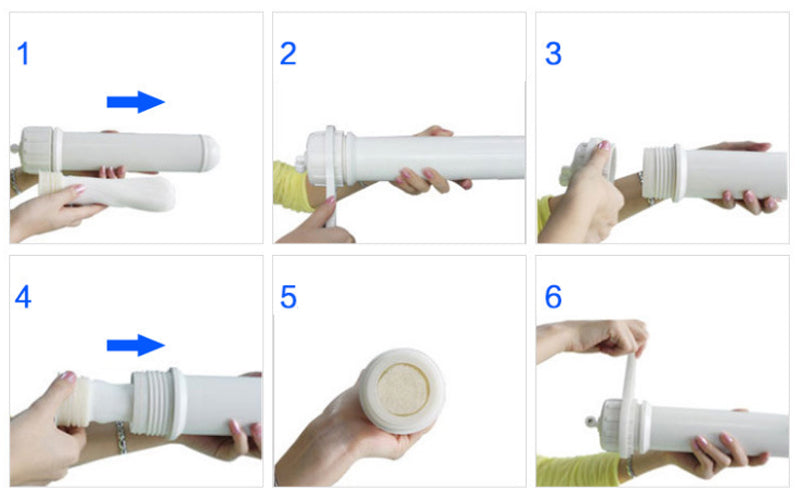 1

2

3

4

5

6